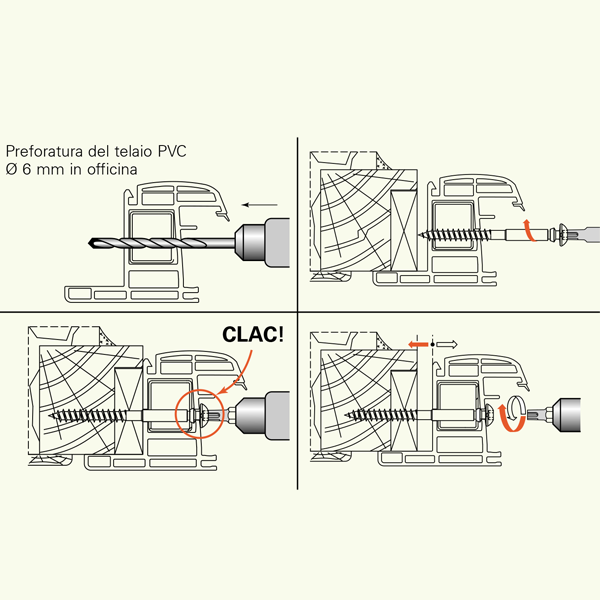 Preforatura del telaio PVC
Ø 6 mm in officina

CLAC!